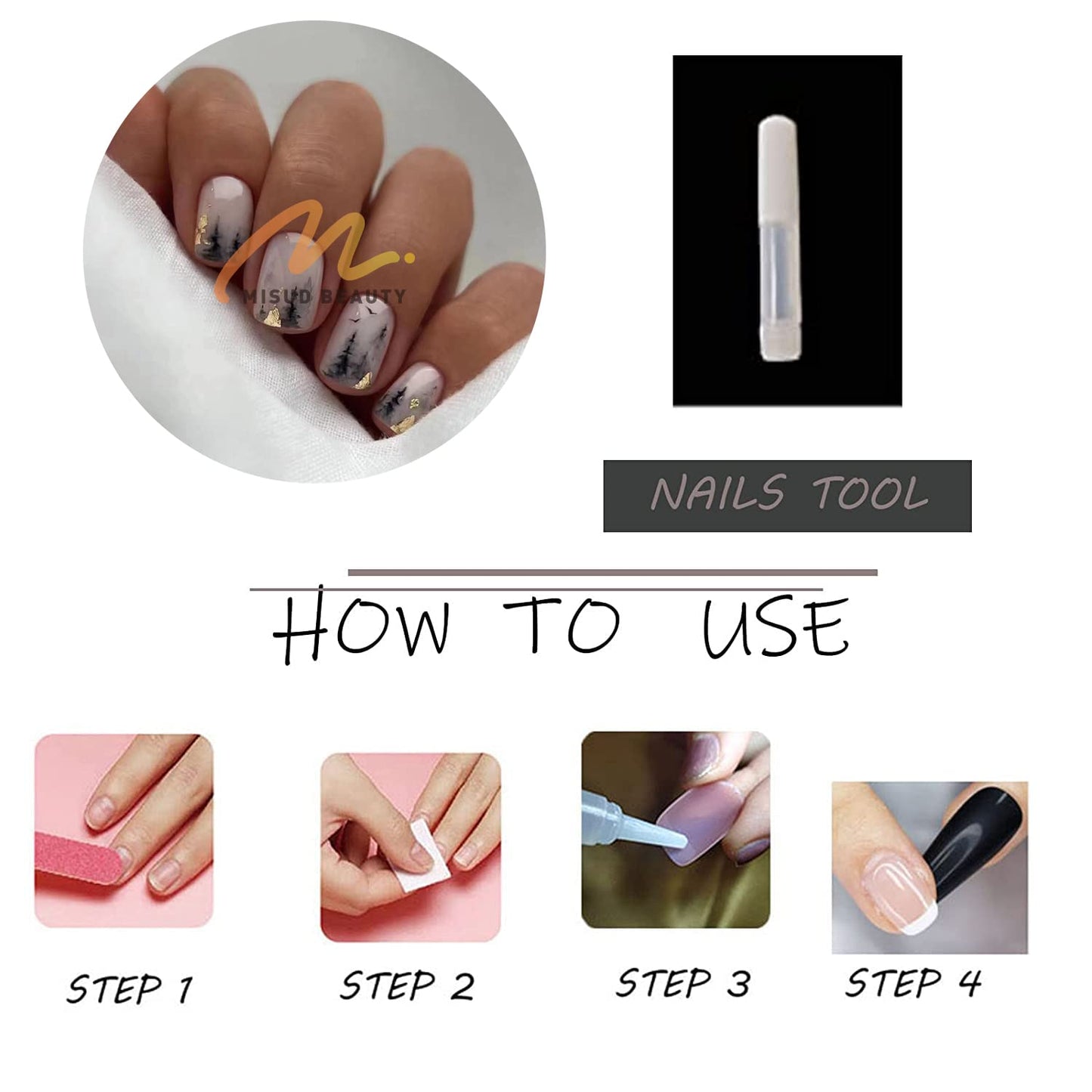 MISUD BEAUTY

NAILS TOOL

HOW TO USE

STEP 1

STEP 2

STEP 3

STEP 4